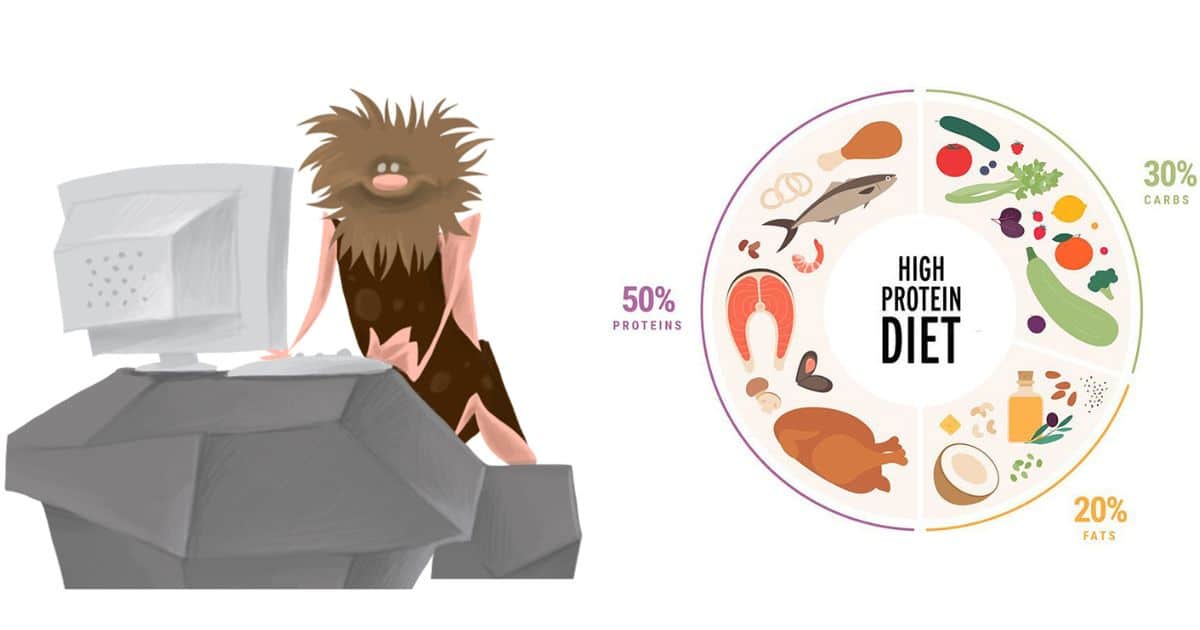 50%
PROTEINS

HIGH PROTEIN DIET

30%
CARBS

20%
FATS